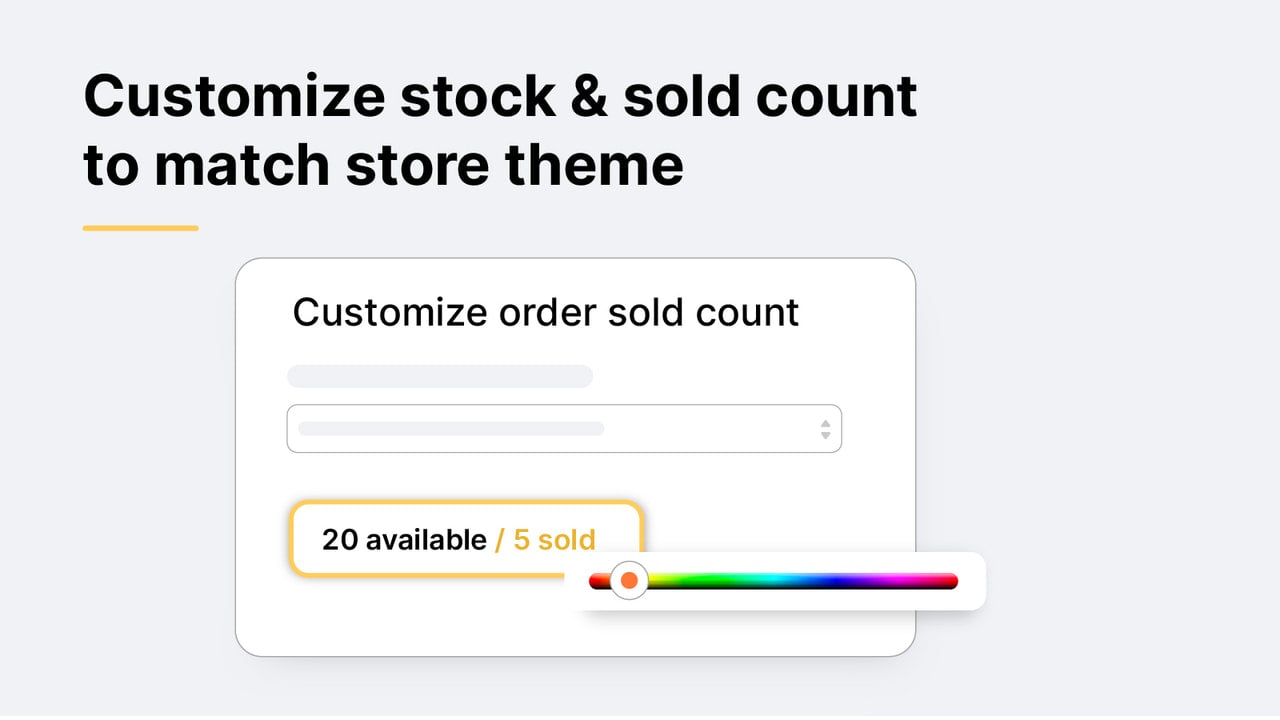 Customize stock & sold count to match store theme

Customize order sold count

20 available / 5 sold